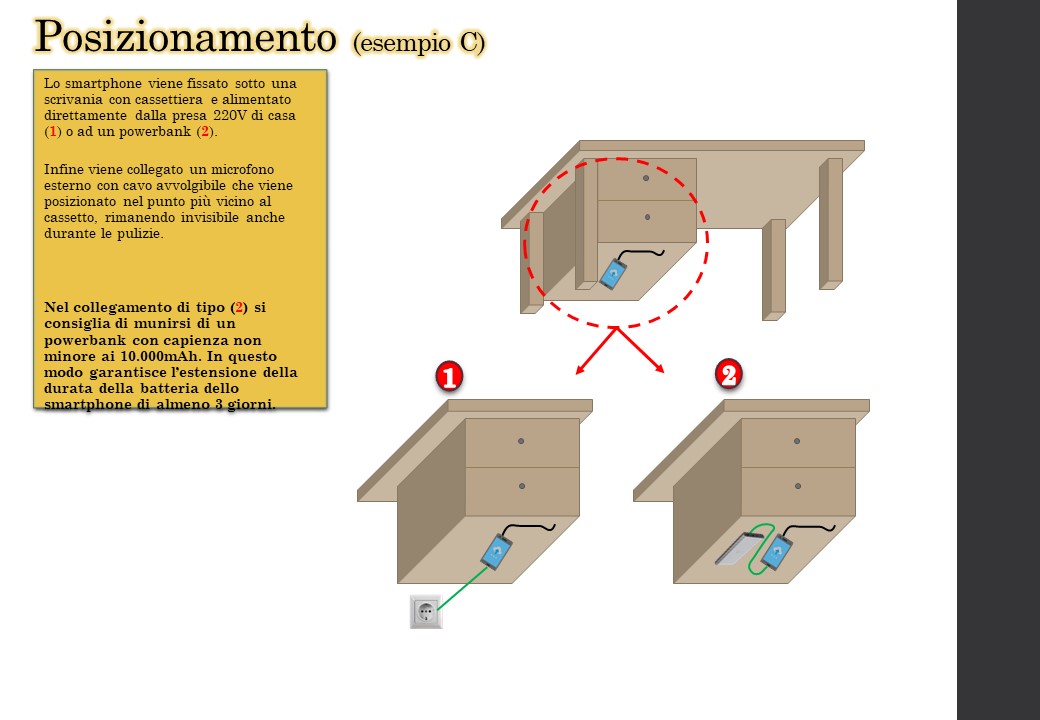 Posizionamento (esempio C)

Lo smartphone viene fissato sotto una scrivania con cassettiera e alimentato direttamente dalla presa 220V di casa (1) o ad un powerbank (2).

Infine viene collegato un microfono esterno con cavo avvolgibile che viene posizionato nel punto più vicino al cassetto, rimanendo invisibile anche durante le pulizie.

Nel collegamento di tipo (2) si consiglia di munirsi di un powerbank con capienza non minore ai 10.000mAh. In questo modo garantisce l'estensione della durata della batteria dello smartphone di almeno 3 giorni.

1

2