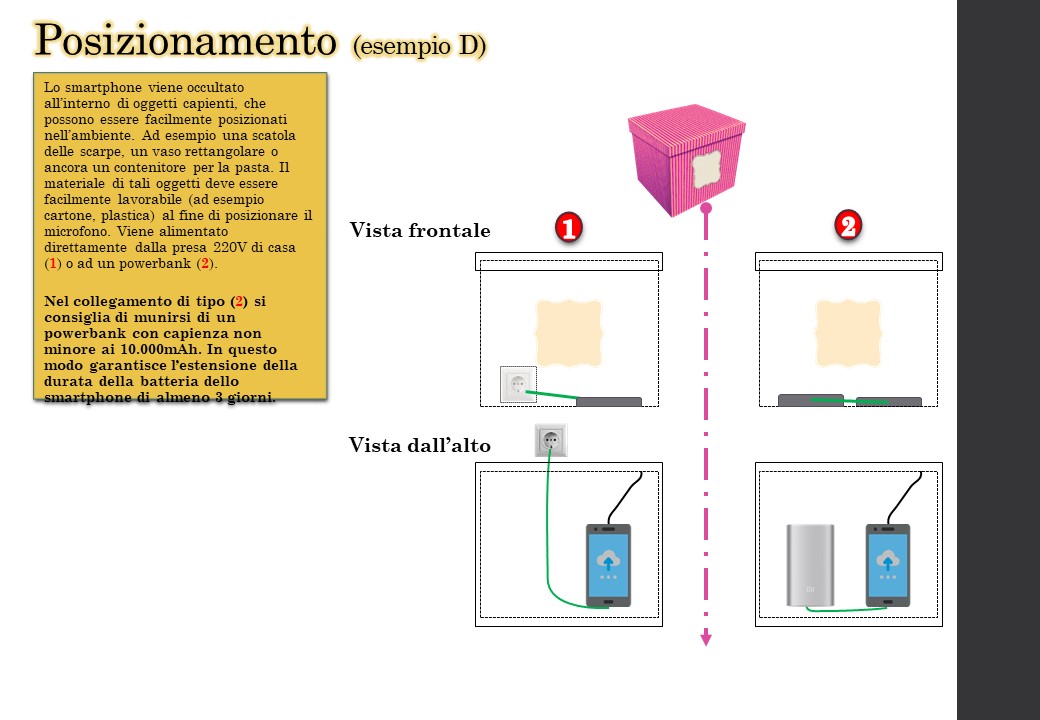 Posizionamento (esempio D)

Lo smartphone viene occultato all'interno di oggetti capienti, che possono essere facilmente posizionati nell'ambiente. Ad esempio una scatola delle scarpe, un vaso rettangolare o ancora un contenitore per la pasta. Il materiale di tali oggetti deve essere facilmente lavorabile (ad esempio cartone, plastica) al fine di posizionare il microfono. Viene alimentato direttamente dalla presa 220V di casa (1) o ad un powerbank (2).

Nel collegamento di tipo (2) si consiglia di munirsi di un powerbank con capienza non minore ai 10.000mAh. In questo modo garantisce l'estensione della durata della batteria dello smartphone di almeno 3 giorni.

Vista frontale

1

2

Vista dall'alto