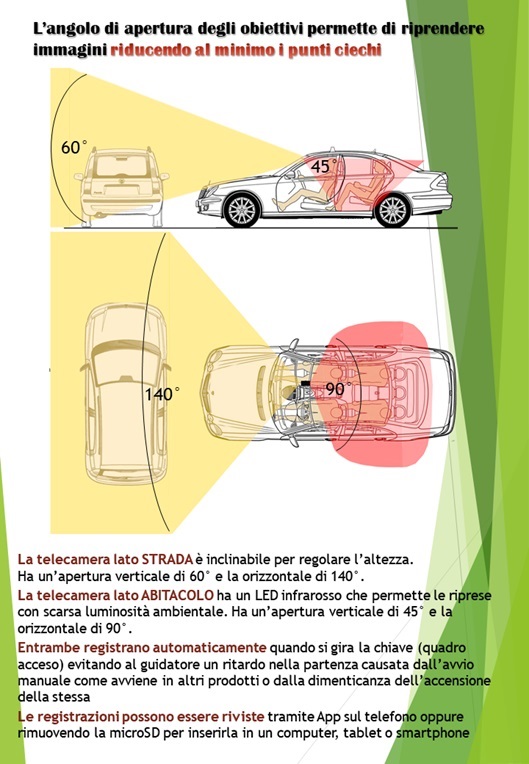 L'angolo di apertura degli obiettivi permette di riprendere immagini riducendo al minimo i punti ciechi

60°

45°

140°

90°

La telecamera lato STRADA è inclinabile per regolare l'altezza. Ha un'apertura verticale di 60° e la orizzontale di 140°.

La telecamera lato ABITACOLO ha un LED infrarosso che permette le riprese con scarsa luminosità ambientale. Ha un'apertura verticale di 45° e la orizzontale di 90°.

Entrambe registrano automaticamente quando si gira la chiave (quadro acceso) evitando al guidatore un ritardo nella partenza causata dall'avvio manuale come avviene in altri prodotti o dalla dimenticanza dell'accensione della stessa

Le registrazioni possono essere riviste tramite App sul telefono oppure rimuovendo la microSD per inserirla in un computer, tablet o smartphone