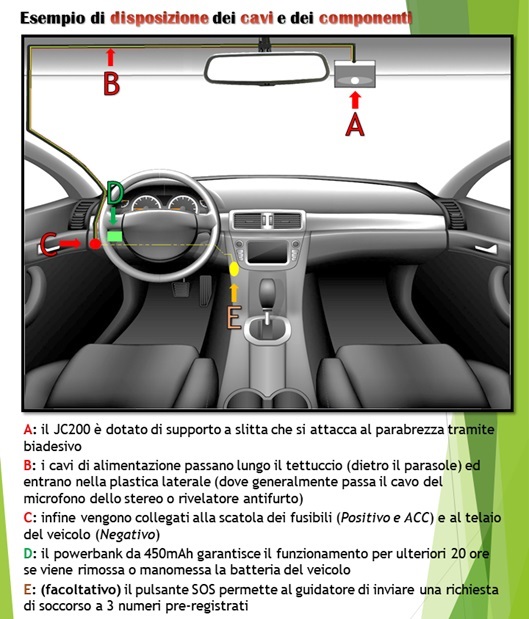 Esempio di disposizione dei cavi e dei componenti

B

A

D

C

E

A: il JC200 è dotato di supporto a slitta che si attacca al parabrezza tramite biadesivo

B: i cavi di alimentazione passano lungo il tettuccio (dietro il parasole) ed entrano nella plastica laterale (dove generalmente passa il cavo del microfono dello stereo o rivelatore antifurto)

C: infine vengono collegati alla scatola dei fusibili (Positivo e ACC) e al telaio del veicolo (Negativo)

D: il powerbank da 450mAh garantisce il funzionamento per ulteriori 20 ore se viene rimossa o manomessa la batteria del veicolo

E: (facoltativo) il pulsante SOS permette al guidatore di inviare una richiesta di soccorso a 3 numeri pre-registrati