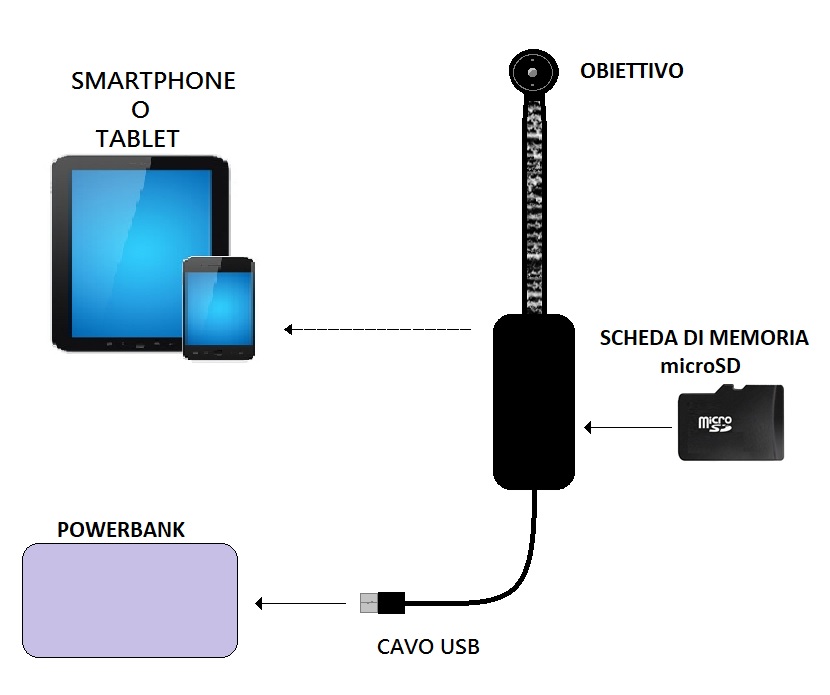 SMARTPHONE
O
TABLET

OBIETTIVO

SCHEDA DI MEMORIA
microSD

micro SD

POWERBANK

CAVO USB